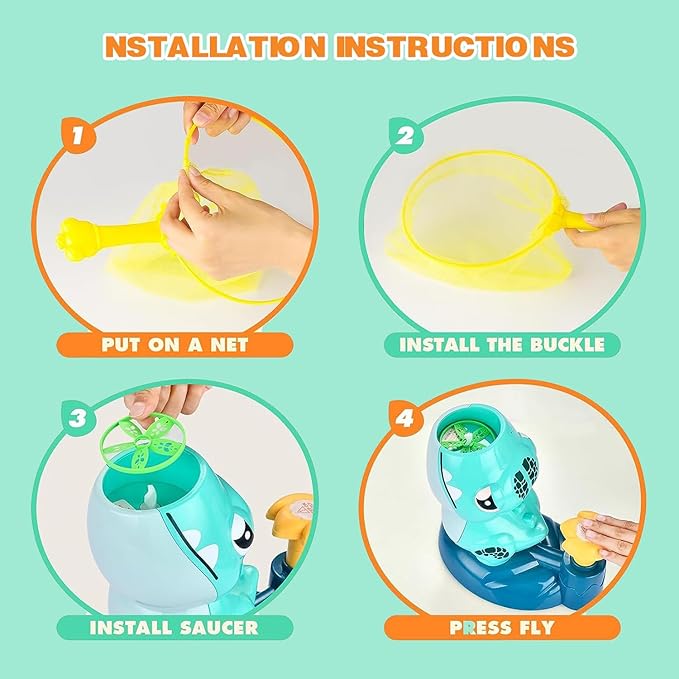 NSTALLATION INSTRUCTIONS

1

PUT ON A NET

2

INSTALL THE BUCKLE

3

INSTALL SAUCER

4

PRESS FLY